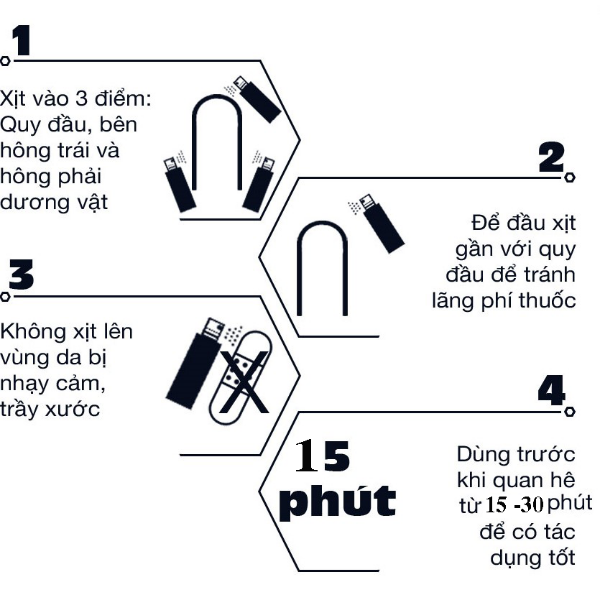 1

Xịt vào 3 điểm: Quy đầu, bên hông trái và hông phải dương vật

2

Để đầu xịt gần với quy đầu để tránh lãng phí thuốc

3

Không xịt lên vùng da bị nhạy cảm, trầy xước

4

15 phút

Dùng trước khi quan hê từ 15 -30 phút để có tác dụng tốt